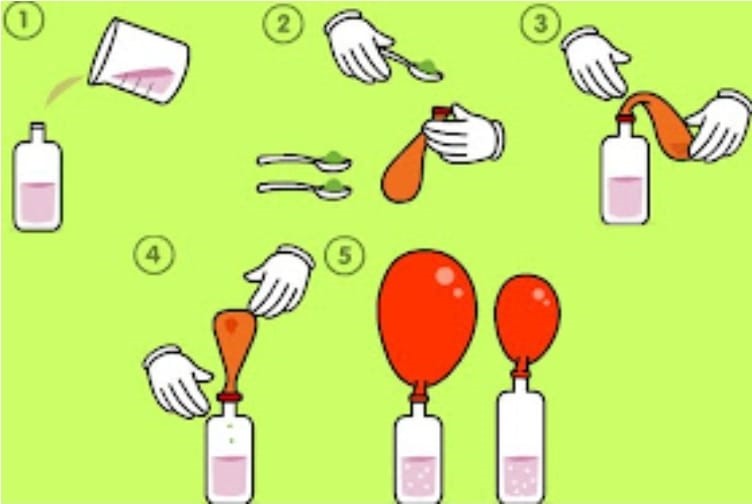 1
2
3
4
5